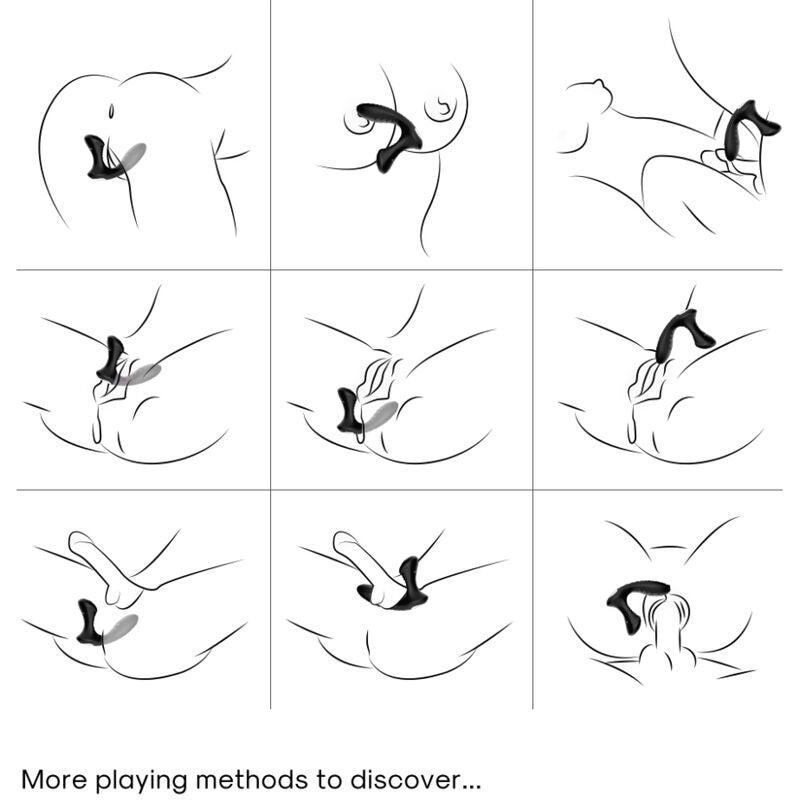 More playing methods to discover...